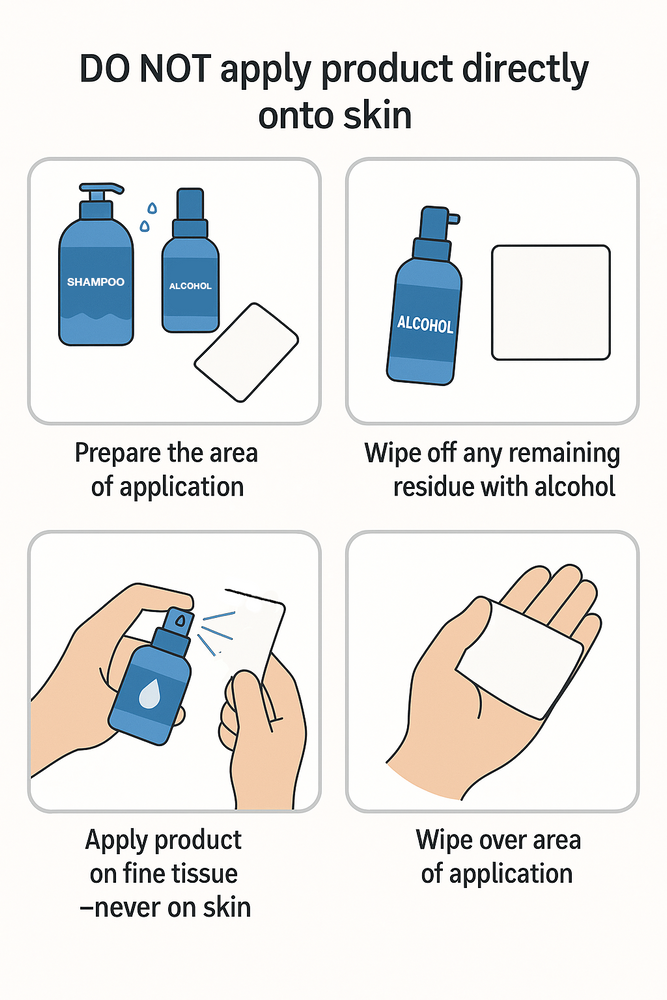 DO NOT apply product directly onto skin

SHAMPOO

ALCOHOL

Prepare the area of application

ALCOHOL

Wipe off any remaining residue with alcohol

Apply product on fine tissue –never on skin

Wipe over area of application